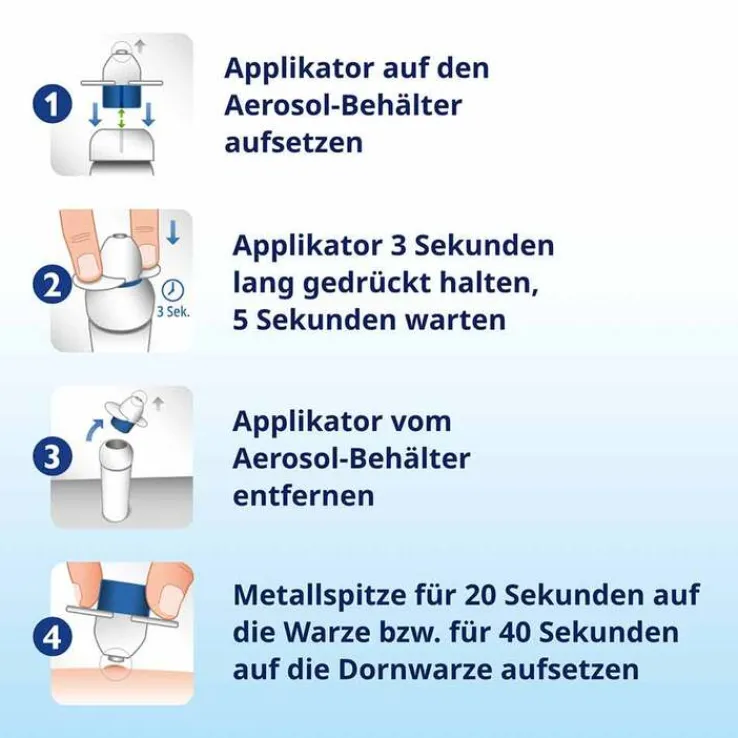 1

Applikator auf den Aerosol-Behälter aufsetzen

2

3 Sek.

Applikator 3 Sekunden lang gedrückt halten, 5 Sekunden warten

3

Applikator vom Aerosol-Behälter entfernen

4

Metallspitze für 20 Sekunden auf die Warze bzw. für 40 Sekunden auf die Dornwarze aufsetzen