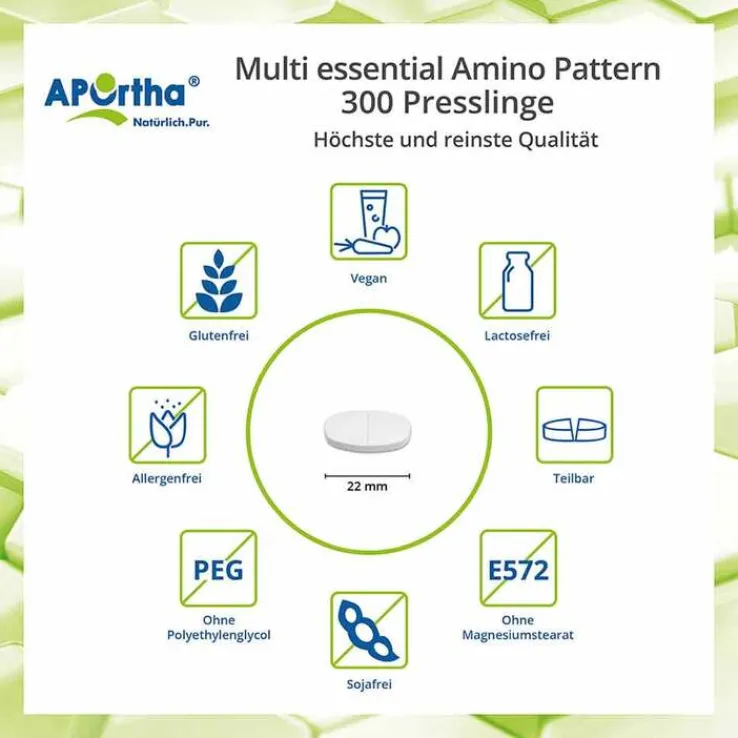 APOrtha®
Natürlich.Pur.

Multi essential Amino Pattern
300 Presslinge
Höchste und reinste Qualität

Vegan

Glutenfrei

Lactosefrei

Allergenfrei

22 mm

Teilbar

PEG
Ohne Polyethylenglycol

E572
Ohne Magnesiumstearat

Sojafrei